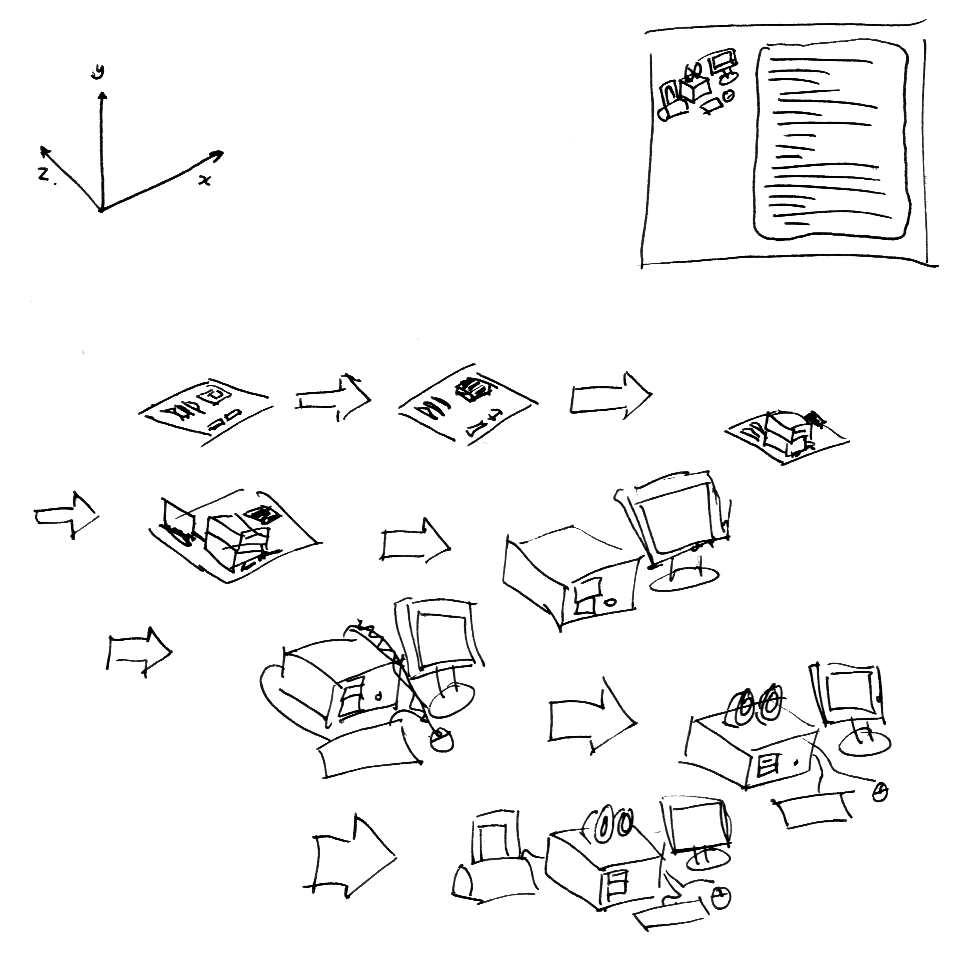 y
z.
x